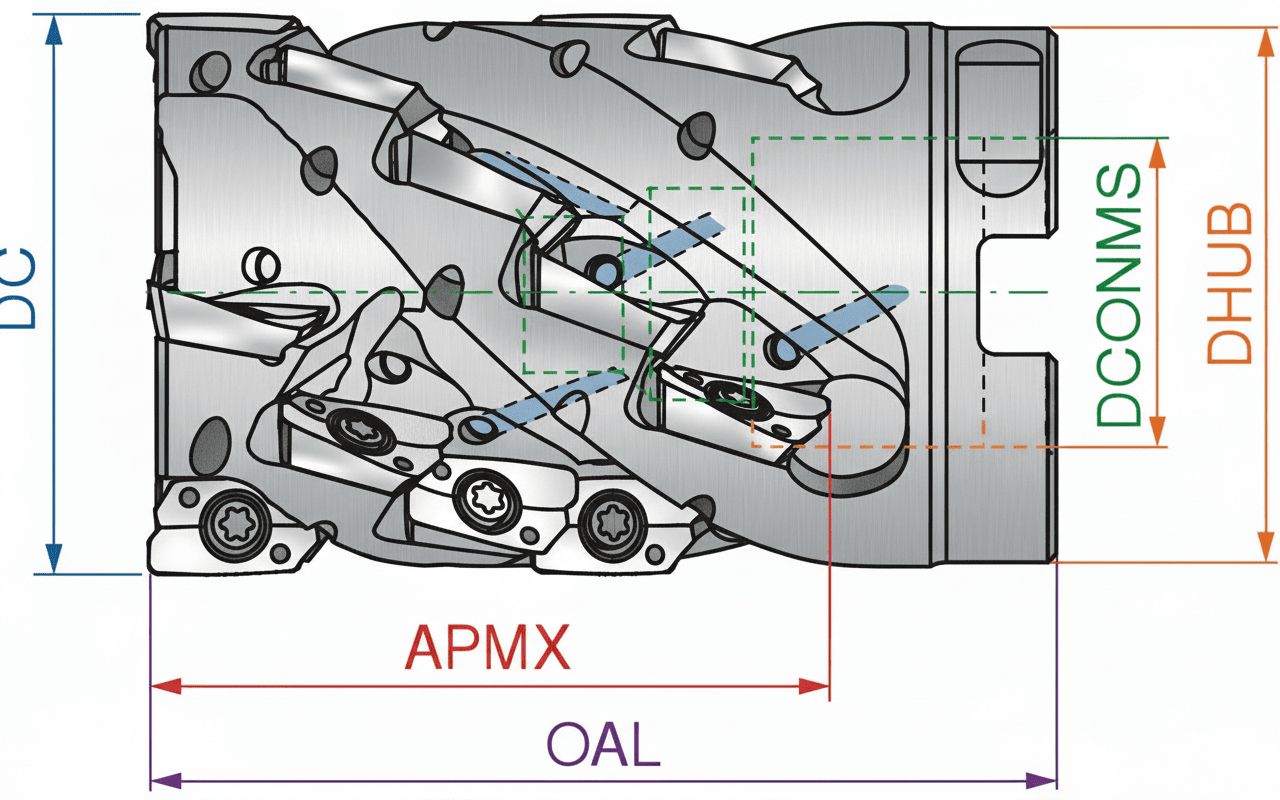 DC
DCONMS
DHUB
APMX
OAL